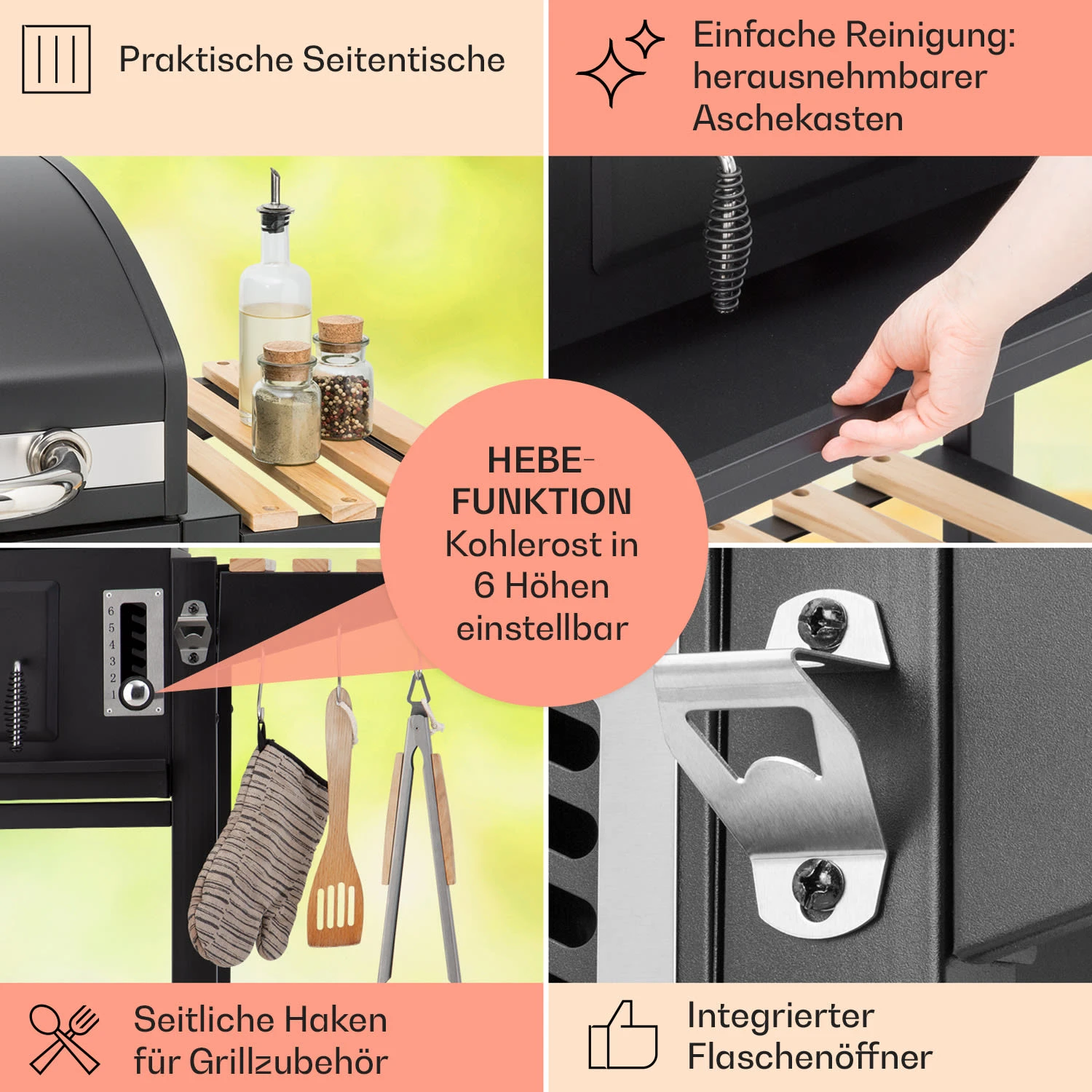 Praktische Seitentische

Einfache Reinigung: herausnehmbarer Aschekasten

HEBE-FUNKTION Kohlerost in 6 Höhen einstellbar

6
5
4
3
2
1

Seitliche Haken für Grillzubehör

Integrierter Flaschenöffner